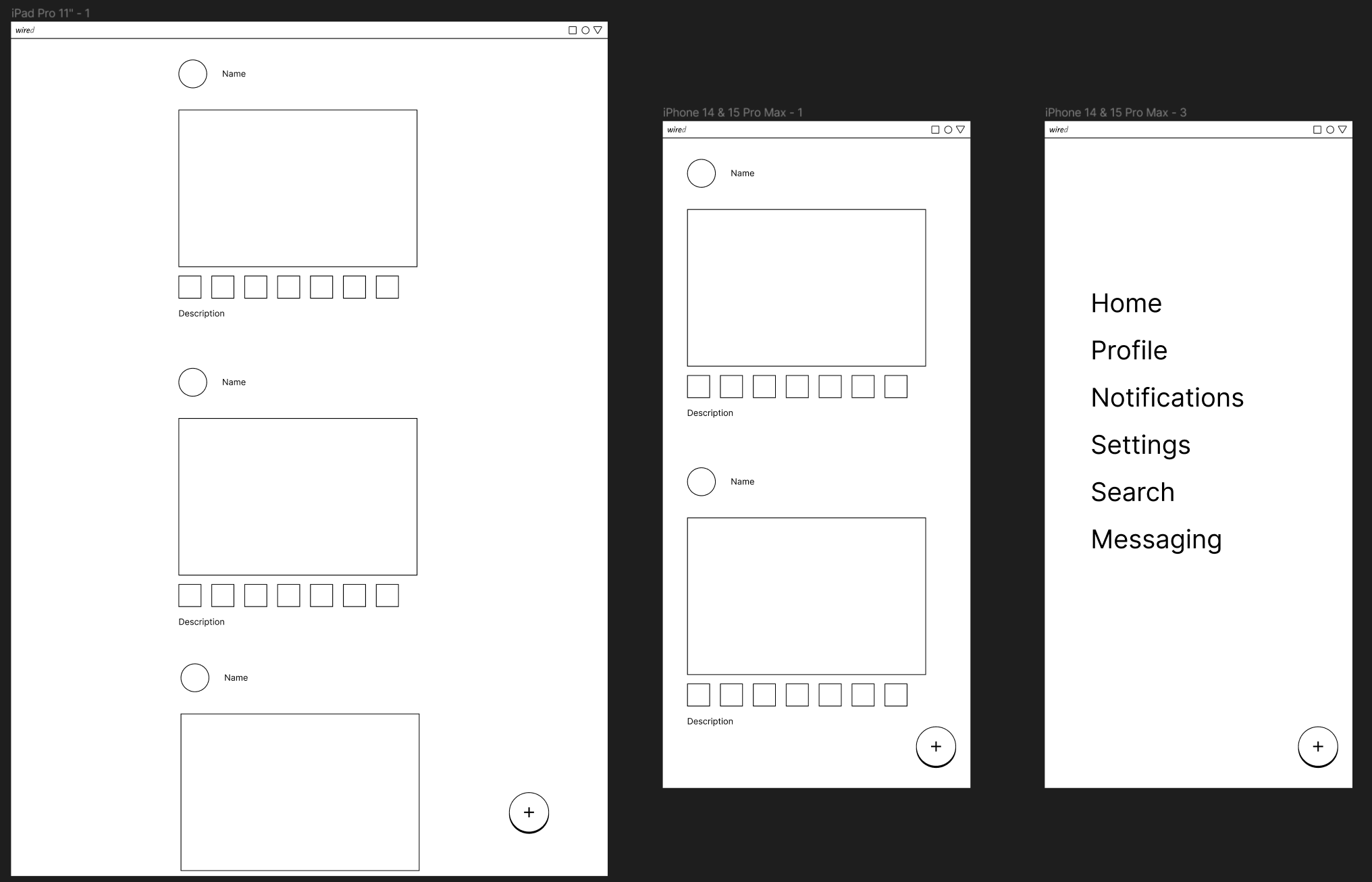 iPad Pro 11" - 1

wired

Name

Description

Name

Description

Name

+

iPhone 14 & 15 Pro Max - 1

wired

Name

Description

Name

Description

+

iPhone 14 & 15 Pro Max - 3

wired

Home

Profile

Notifications

Settings

Search

Messaging

+